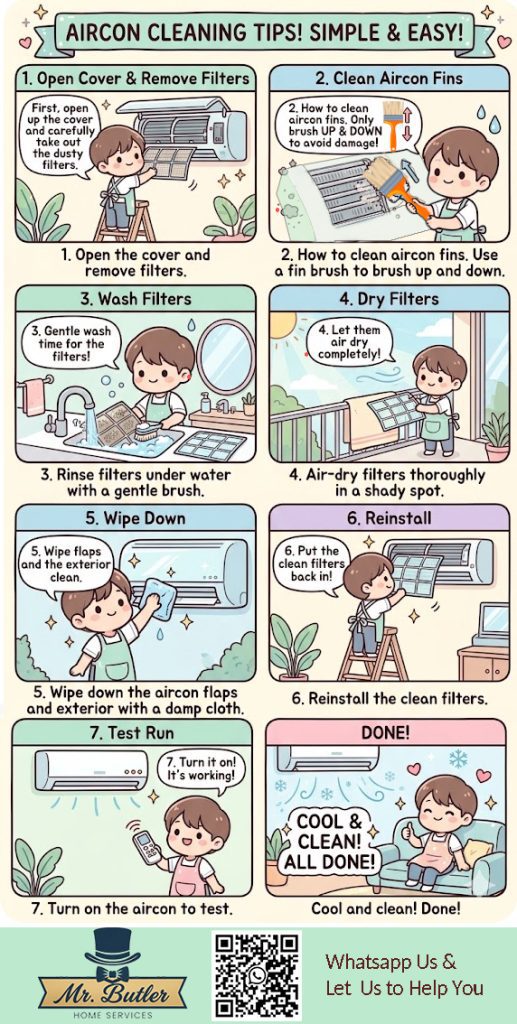 AIRCON CLEANING TIPS! SIMPLE & EASY!

1. Open Cover & Remove Filters

First, open up the cover and carefully take out the dusty filters.

1. Open the cover and remove filters.

2. Clean Aircon Fins

2. How to clean aircon fins. Only brush UP & DOWN to avoid damage!

2. How to clean aircon fins. Use a fin brush to brush up and down.

3. Wash Filters

3. Gentle wash time for the filters!

3. Rinse filters under water with a gentle brush.

4. Dry Filters

4. Let them air dry completely!

4. Air-dry filters thoroughly in a shady spot.

5. Wipe Down

5. Wipe flaps and the exterior clean.

5. Wipe down the aircon flaps and exterior with a damp cloth.

6. Reinstall

6. Put the clean filters back in!

6. Reinstall the clean filters.

7. Test Run

7. Turn it on! It's working!

7. Turn on the aircon to test.

DONE!

COOL & CLEAN! ALL DONE!

Cool and clean! Done!

Mr. Butler
HOME SERVICES

Whatsapp Us &
Let Us to Help You